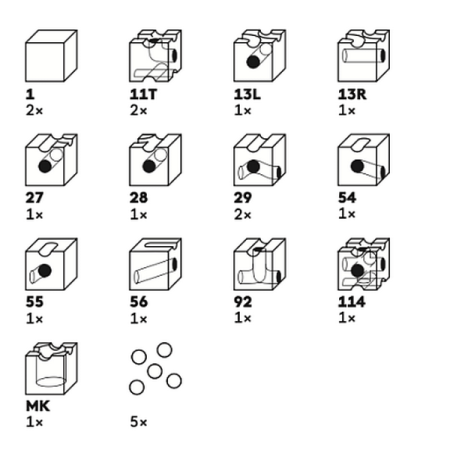 1
2×

11T
2×

13L
1×

13R
1×

27
1×

28
1×

29
2×

54
1×

55
1×

56
1×

92
1×

114
1×

MK
1×

5×